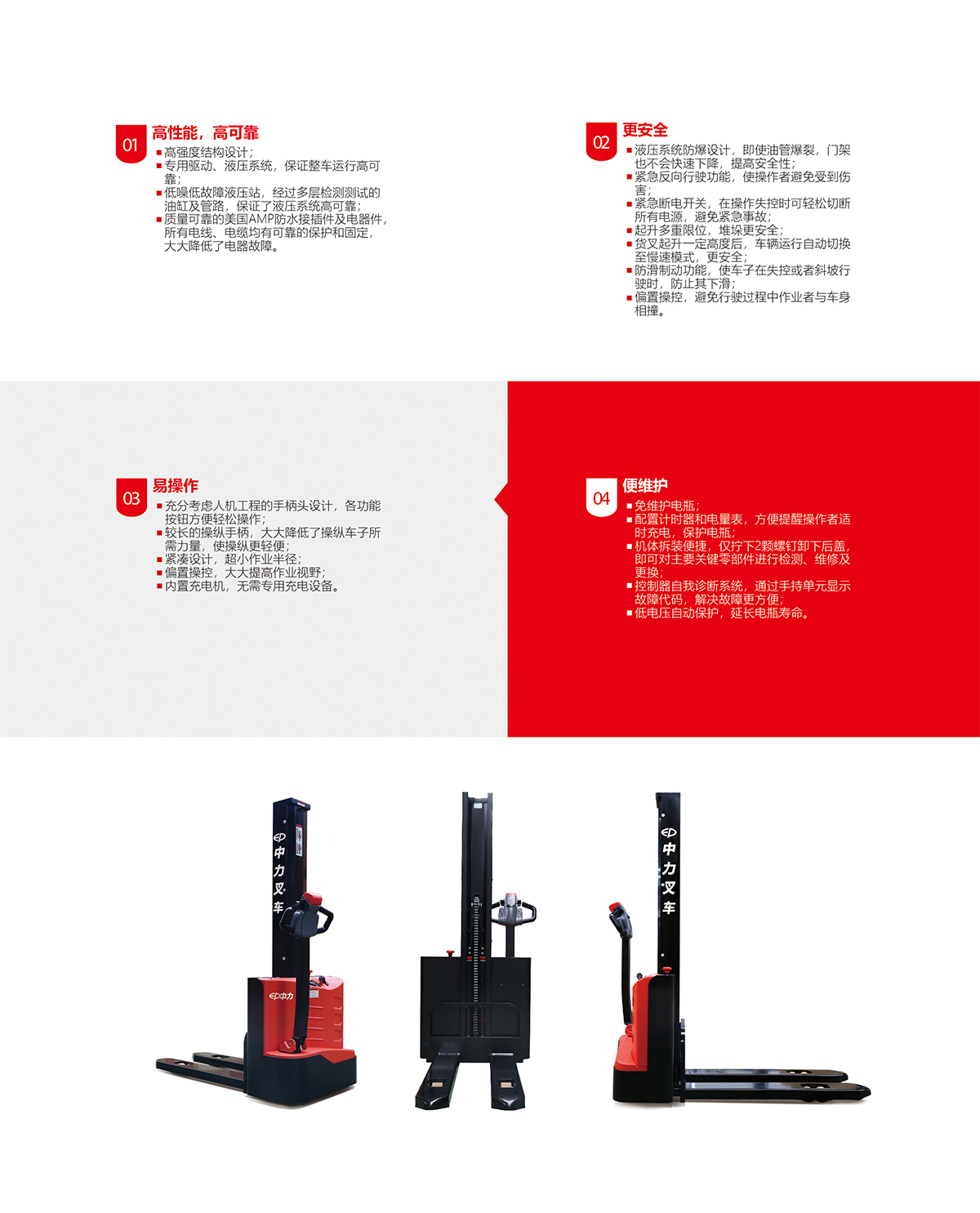 01
高性能，高可靠
▪ 高强度结构设计；
▪ 专用驱动、液压系统，保证整车运行高可靠；
▪ 低噪低故障液压站，经过多层检测测试的油缸及管路，保证了液压系统高可靠；
▪ 质量可靠的美国AMP防水接插件及电器件，所有电线、电缆均有可靠的保护和固定，大大降低了电器故障。

02
更安全
▪ 液压系统防爆设计，即使油管爆裂，门架也不会快速下降，提高安全性；
▪ 紧急反向行驶功能，使操作者避免受到伤害；
▪ 紧急断电开关，在操作失控时可轻松切断所有电源，避免紧急事故；
▪ 起升多重限位，堆垛更安全；
▪ 货叉起升一定高度后，车辆运行自动切换至慢速模式，更安全；
▪ 防滑制动功能，使车子在失控或者斜坡行驶时，防止其下滑；
▪ 偏置操控，避免行驶过程中作业者与车身相撞。

03
易操作
▪ 充分考虑人机工程的手柄头设计，各功能按钮方便轻松操作；
▪ 较长的操纵手柄，大大降低了操纵车子所需力量，使操纵更轻便；
▪ 紧凑设计，超小作业半径；
▪ 偏置操控，大大提高作业视野；
▪ 内置充电机，无需专用充电设备。

04
便维护
▪ 免维护电瓶；
▪ 配置计时器和电量表，方便提醒操作者适时充电，保护电瓶；
▪ 机体拆装便捷，仅拧下2颗螺钉卸下后盖，即可对主要关键零部件进行检测、维修及更换；
▪ 控制器自我诊断系统，通过手持单元显示故障代码，解决故障更方便；
▪ 低电压自动保护，延长电瓶寿命。

EP 中力叉车
EP中力

EP 中力叉车